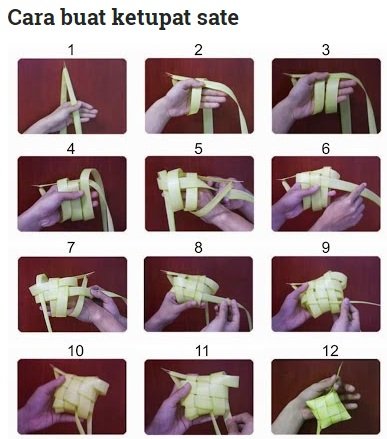 Cara buat ketupat sate

1

2

3

4

5

6

7

8

9

10

11

12